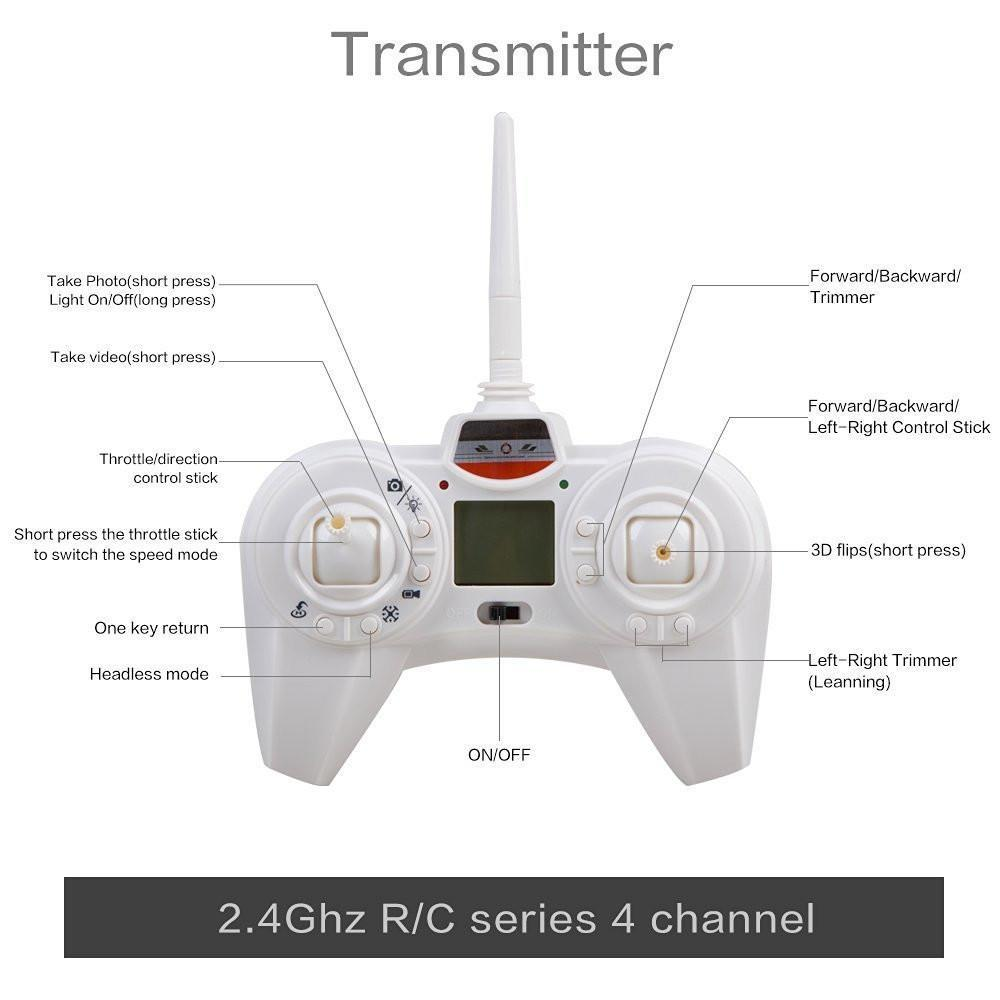 Transmitter

Take Photo(short press)
Light On/Off(long press)

Take video(short press)

Throttle/direction control stick

Short press the throttle stick to switch the speed mode

One key return

Headless mode

Forward/Backward/
Trimmer

Forward/Backward/
Left-Right Control Stick

3D flips(short press)

Left-Right Trimmer
(Leanning)

ON/OFF

2.4Ghz R/C series 4 channel